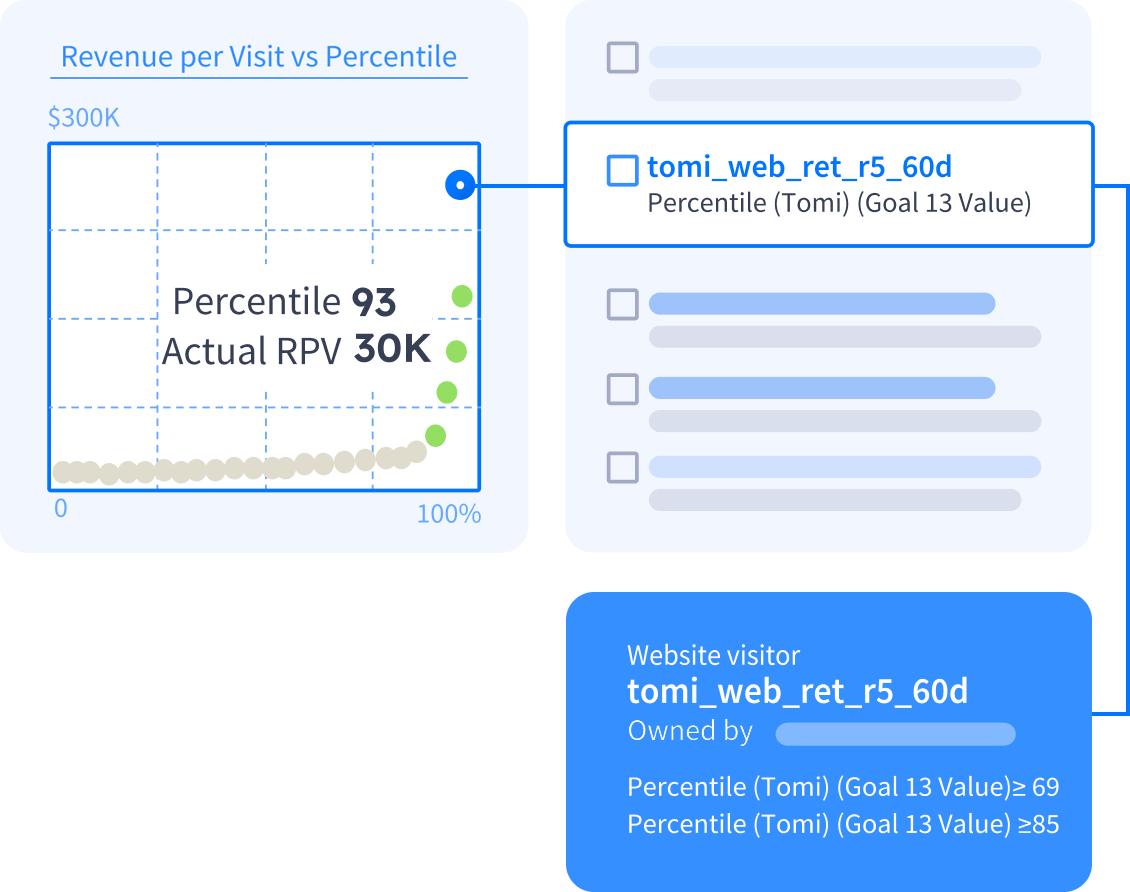 Revenue per Visit vs Percentile

$300K

Percentile 93
Actual RPV 30K

0

100%

tomi_web_ret_r5_60d
Percentile (Tomi) (Goal 13 Value)

Website visitor
tomi_web_ret_r5_60d
Owned by

Percentile (Tomi) (Goal 13 Value)≥ 69
Percentile (Tomi) (Goal 13 Value) ≥85